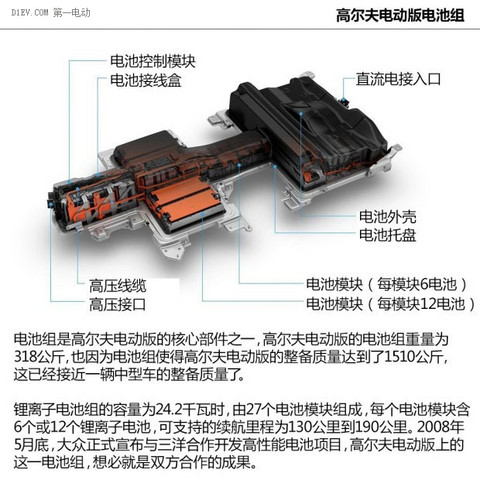 D1EV.COM 第一电动

高尔夫电动版电池组

电池控制模块
电池接线盒
直流电接入口
电池外壳
电池托盘
高压线缆
高压接口
电池模块（每模块6电池）
电池模块（每模块12电池）

电池组是高尔夫电动版的核心部件之一，高尔夫电动版的电池组重量为318公斤，也因为电池组使得高尔夫电动版的整备质量达到了1510公斤，这已经接近一辆中型车的整备质量了。

锂离子电池组的容量为24.2千瓦时，由27个电池模块组成，每个电池模块含6个或12个锂离子电池，可支持的续航里程为130公里到190公里。2008年5月底，大众正式宣布与三洋合作开发高性能电池项目，高尔夫电动版上的这一电池组，想必就是双方合作的成果。