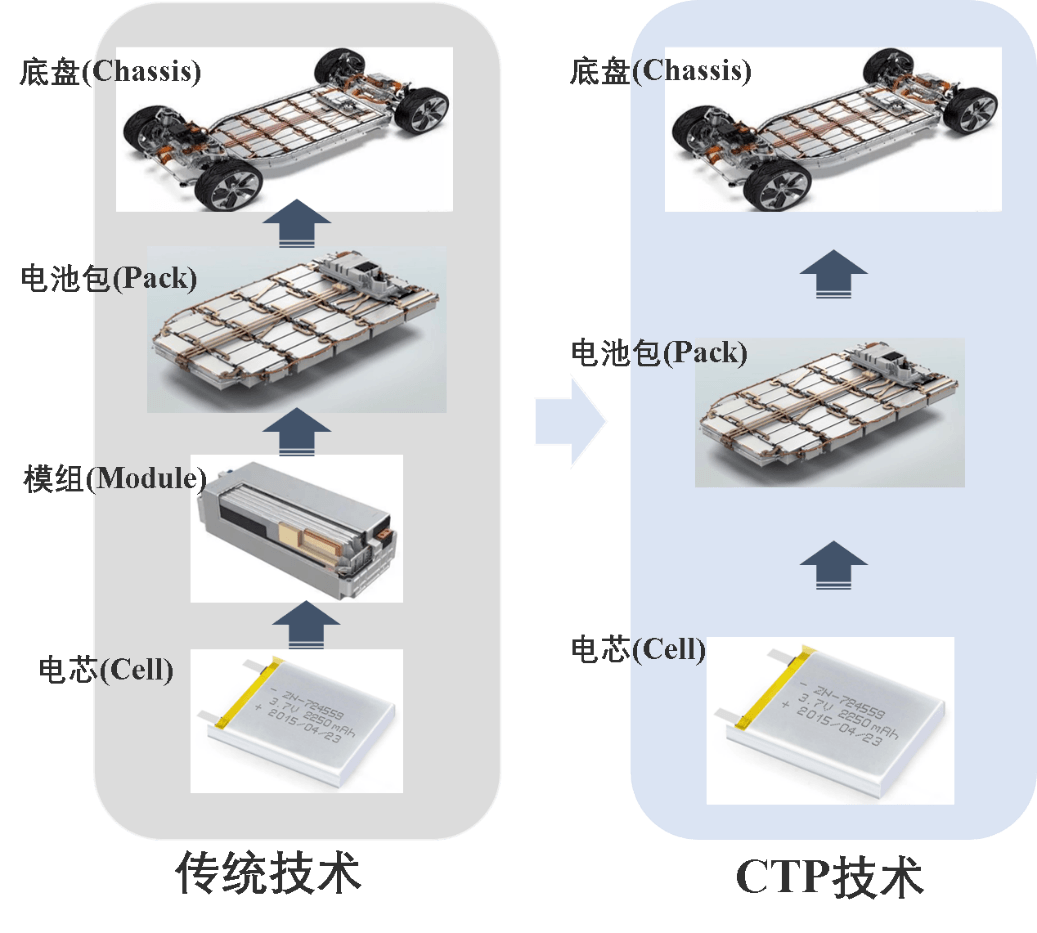 底盘(Chassis)

电池包(Pack)

模组(Module)

电芯(Cell)

- ZN-724559
3.7V 2250mAh
+ 2015/04/23

传统技术

底盘(Chassis)

电池包(Pack)

电芯(Cell)

- ZN-724559
3.7V 2250mAh
+ 2015/04/23

CTP技术