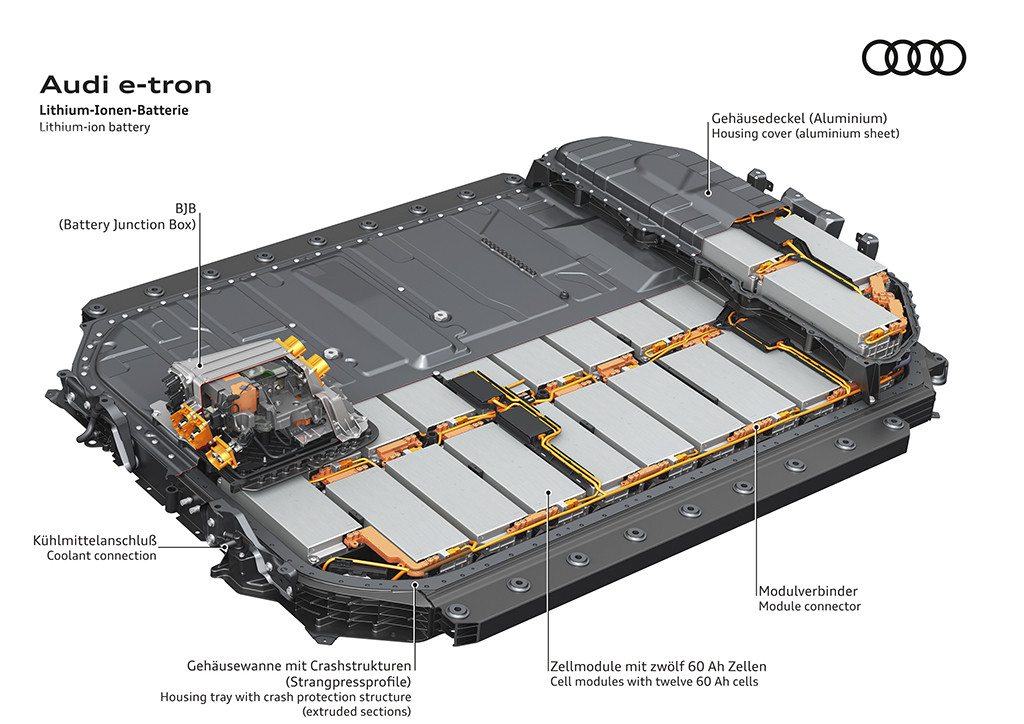 Audi e-tron
Lithium-Ionen-Batterie
Lithium-ion battery

Gehäusedeckel (Aluminium)
Housing cover (aluminium sheet)

BJB
(Battery Junction Box)

Kühlmittelanschluß
Coolant connection

Modulverbinder
Module connector

Gehäusewanne mit Crashstrukturen
(Strangpressprofile)
Housing tray with crash protection structure
(extruded sections)

Zellmodule mit zwölf 60 Ah Zellen
Cell modules with twelve 60 Ah cells