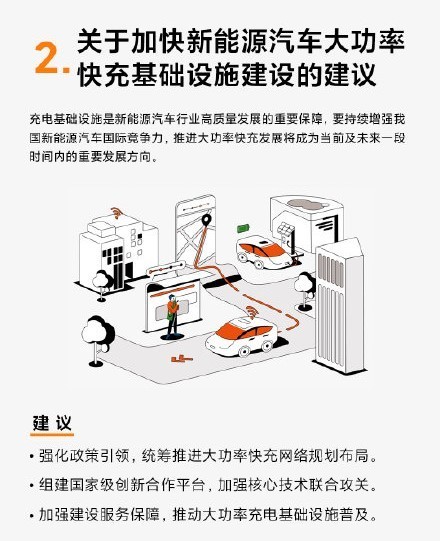 2. 关于加快新能源汽车大功率快充基础设施建设的建议

充电基础设施是新能源汽车行业高质量发展的重要保障，要持续增强我国新能源汽车国际竞争力，推进大功率快充发展将成为当前及未来一段时间内的重要发展方向。

建议

• 强化政策引领，统筹推进大功率快充网络规划布局。

• 组建国家级创新合作平台，加强核心技术联合攻关。

• 加强建设服务保障，推动大功率充电基础设施普及。