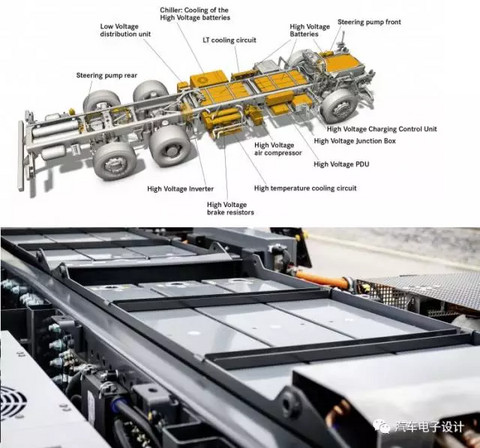 Chiller: Cooling of the High Voltage batteries

Low Voltage distribution unit

LT cooling circuit

High Voltage Batteries

Steering pump front

Steering pump rear

High Voltage Charging Control Unit

High Voltage Junction Box

High Voltage air compressor

High Voltage PDU

High Voltage Inverter

High temperature cooling circuit

High Voltage brake resistors

汽车电子设计