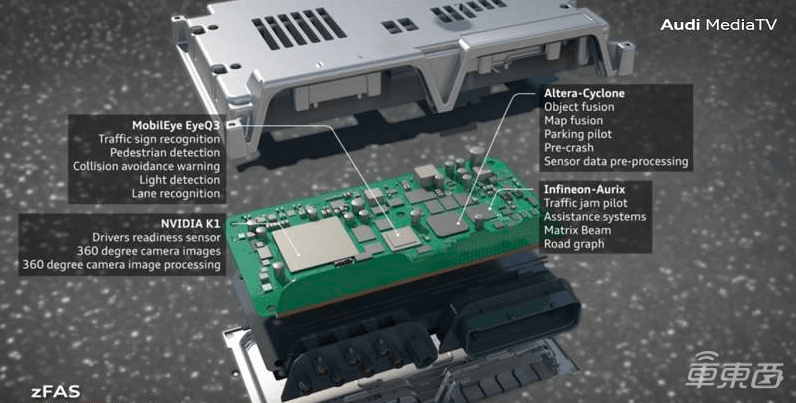 Audi MediaTV

MobilEye EyeQ3
Traffic sign recognition
Pedestrian detection
Collision avoidance warning
Light detection
Lane recognition

NVIDIA K1
Drivers readiness sensor
360 degree camera images
360 degree camera image processing

Altera-Cyclone
Object fusion
Map fusion
Parking pilot
Pre-crash
Sensor data pre-processing

Infineon-Aurix
Traffic jam pilot
Assistance systems
Matrix Beam
Road graph

zFAS

車東西