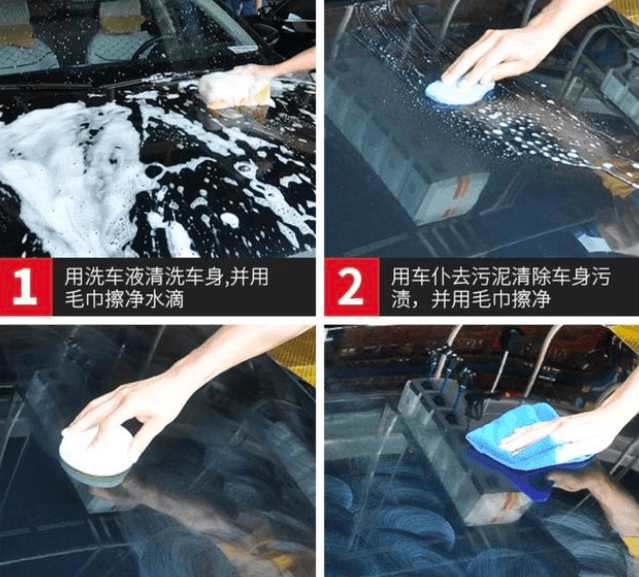 1 用洗车液清洗车身,并用毛巾擦净水滴

2 用车仆去污泥清除车身污渍，并用毛巾擦净