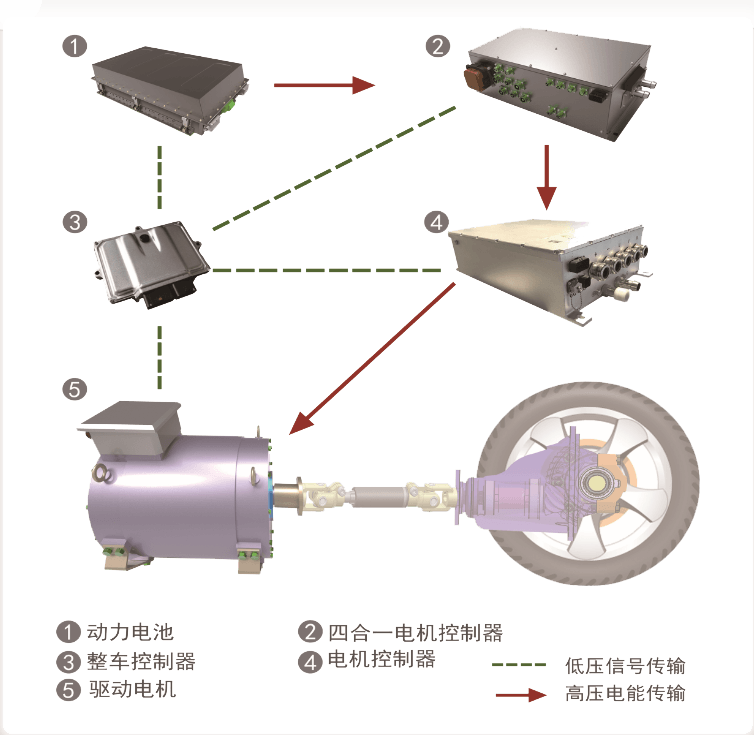 1

2

3

4

5

1 动力电池
3 整车控制器
5 驱动电机

2 四合一电机控制器
4 电机控制器

低压信号传输
高压电能传输