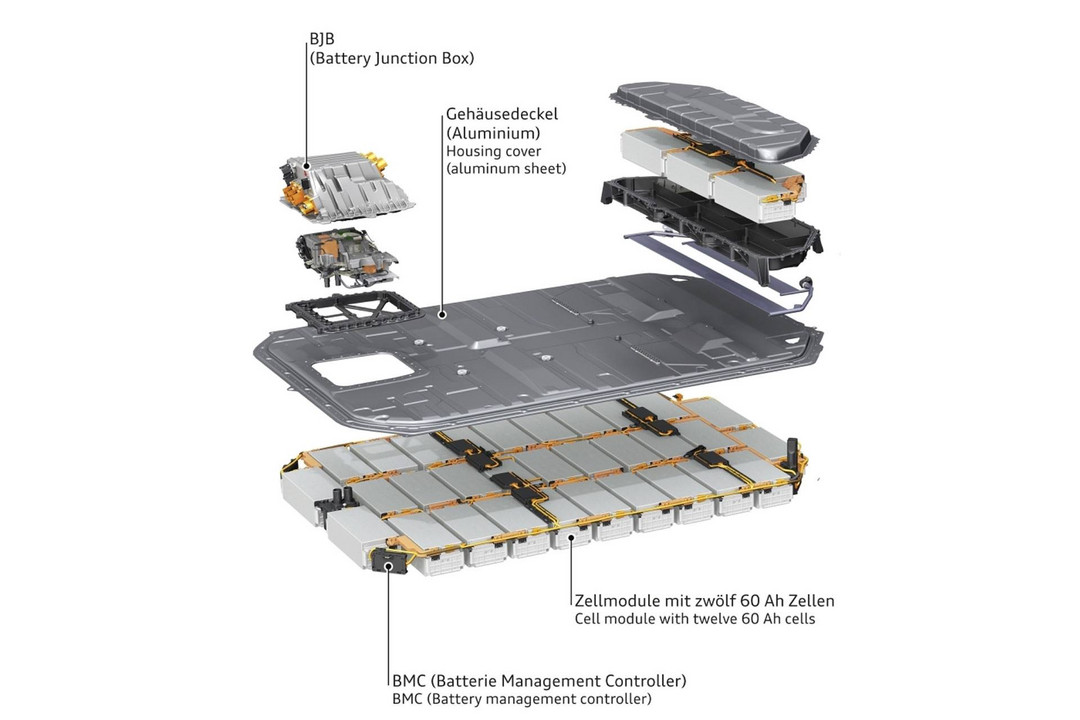 BJB
(Battery Junction Box)

Gehäusedeckel
(Aluminium)
Housing cover
(aluminum sheet)

Zellmodule mit zwölf 60 Ah Zellen
Cell module with twelve 60 Ah cells

BMC (Batterie Management Controller)
BMC (Battery management controller)