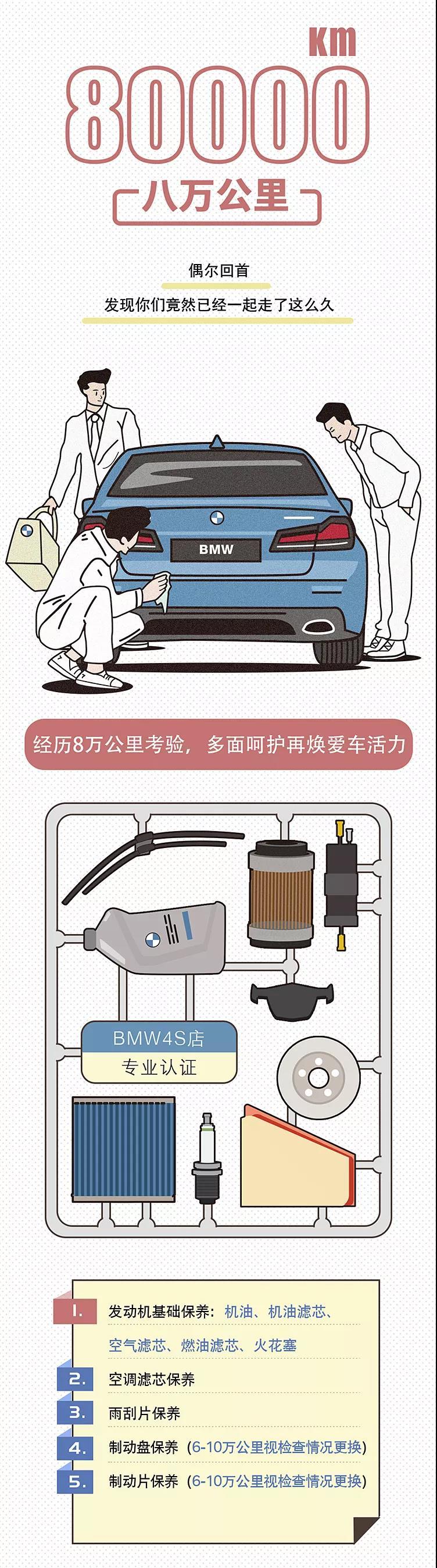 Km
80000
八万公里

偶尔回首
发现你们竟然已经一起走了这么久

BMW

经历8万公里考验，多面呵护再焕爱车活力

BMW4S店
专业认证

1. 发动机基础保养：机油、机油滤芯、空气滤芯、燃油滤芯、火花塞
2. 空调滤芯保养
3. 雨刮片保养
4. 制动盘保养（6-10万公里视检查情况更换）
5. 制动片保养（6-10万公里视检查情况更换）