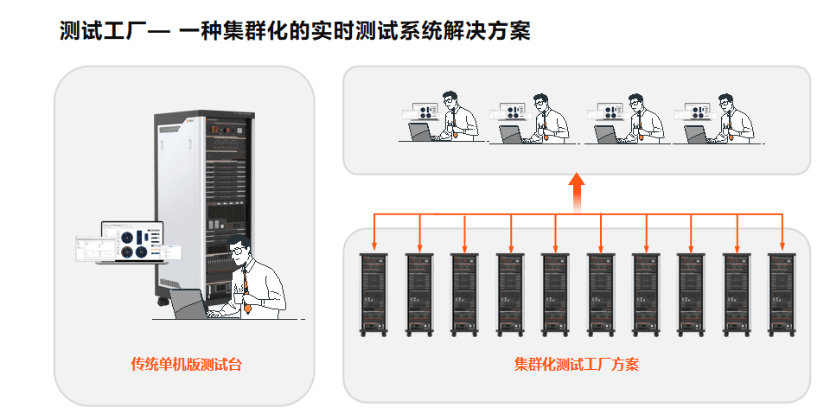 测试工厂— 一种集群化的实时测试系统解决方案

传统单机版测试台

集群化测试工厂方案