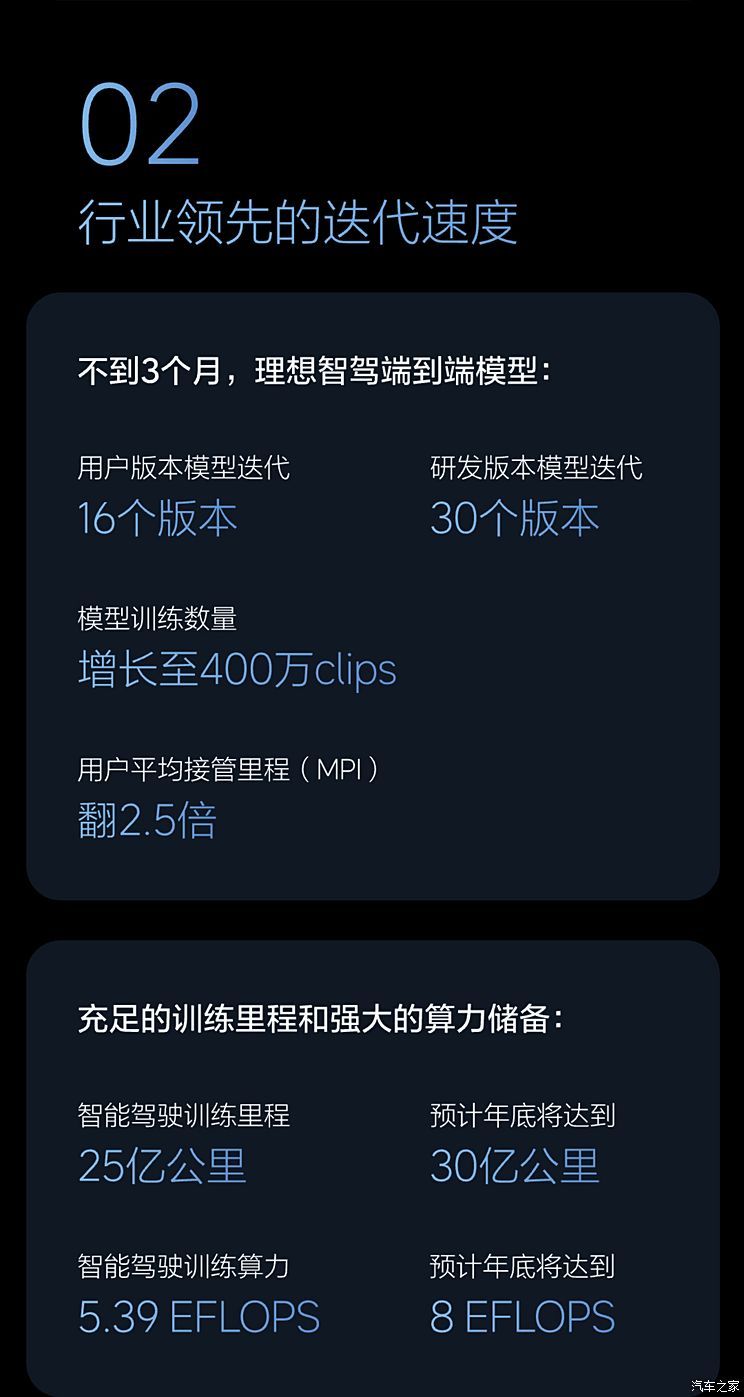 02
行业领先的迭代速度

不到3个月，理想智驾端到端模型：

用户版本模型迭代
16个版本

研发版本模型迭代
30个版本

模型训练数量
增长至400万clips

用户平均接管里程（MPI）
翻2.5倍

充足的训练里程和强大的算力储备：

智能驾驶训练里程
25亿公里

预计年底将达到
30亿公里

智能驾驶训练算力
5.39 EFLOPS

预计年底将达到
8 EFLOPS

汽车之家