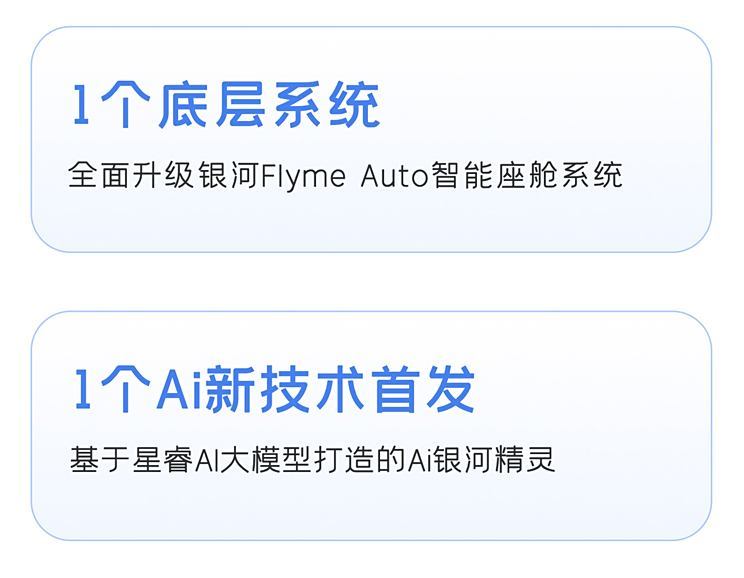 1个底层系统

全面升级银河Flyme Auto智能座舱系统

1个Ai新技术首发

基于星睿AI大模型打造的Ai银河精灵