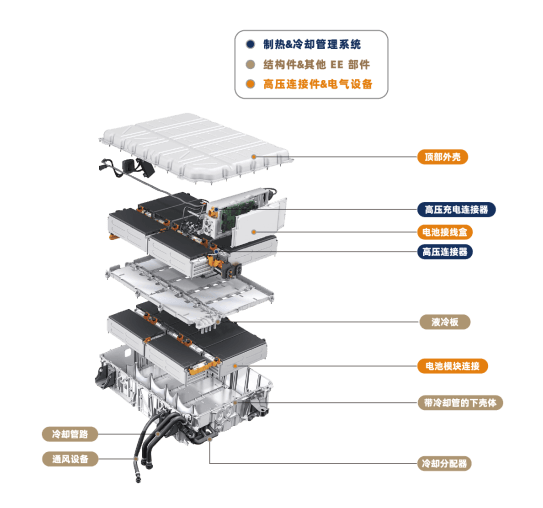 制热&冷却管理系统
结构件&其他 EE 部件
高压连接件&电气设备

顶部外壳
高压充电连接器
电池接线盒
高压连接器
液冷板
电池模块连接
带冷却管的下壳体
冷却管路
通风设备
冷却分配器