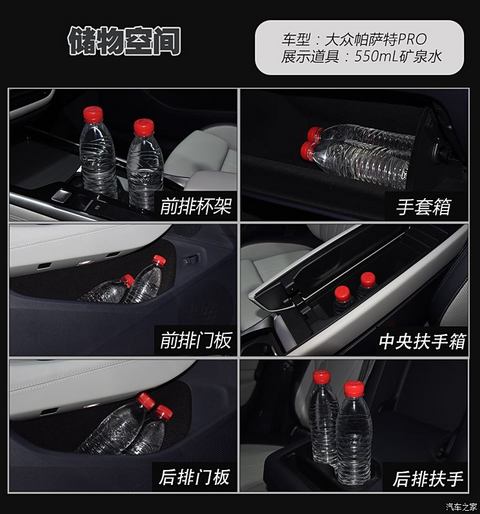 储物空间

车型：大众帕萨特PRO
展示道具：550mL矿泉水

前排杯架

手套箱

前排门板

中央扶手箱

后排门板

后排扶手

汽车之家