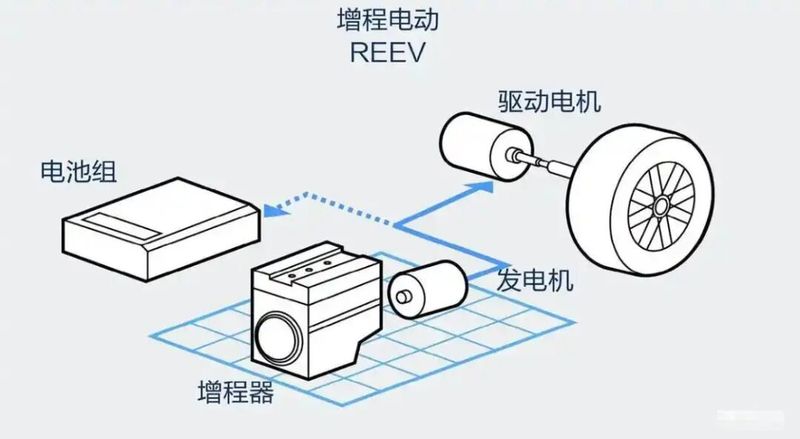 增程电动
REEV

驱动电机

电池组

发电机

增程器