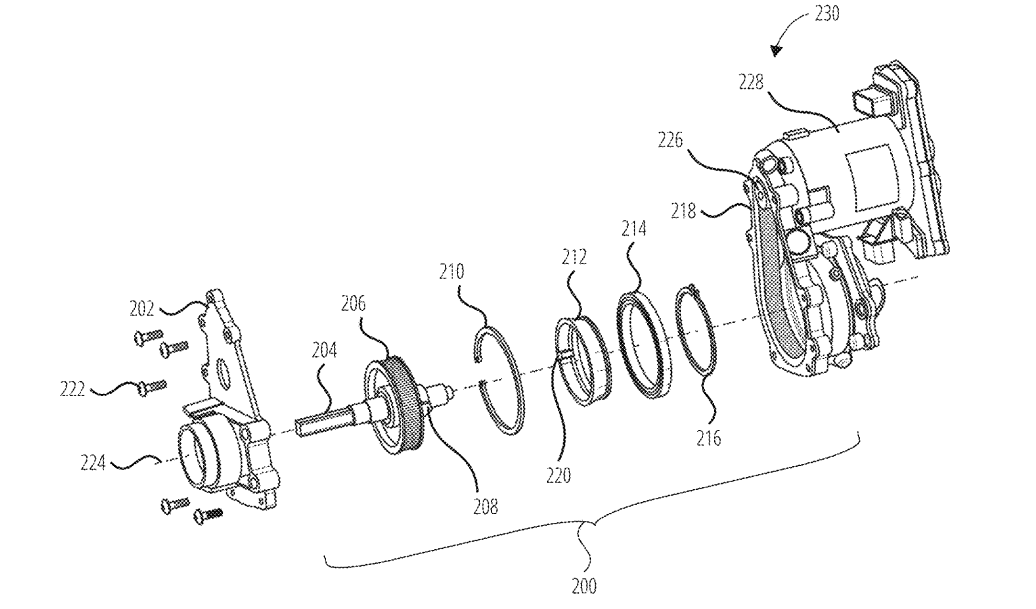 230
228
226
218
214
212
210
206
202
204
222
224
208
220
216
200